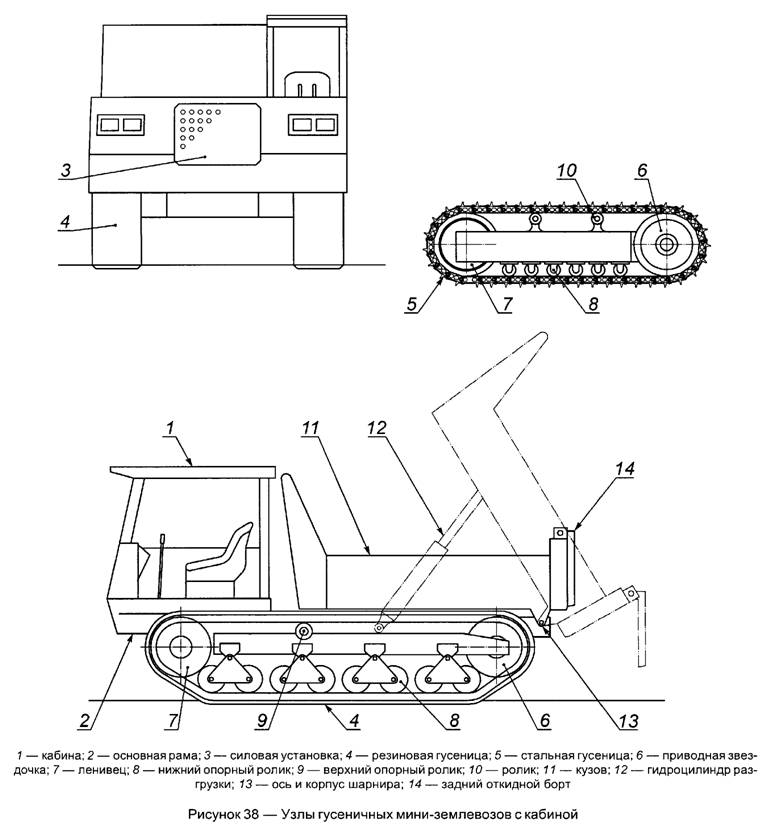 3

4

10

6

5

7

8

1

11

12

14

2

7

9

4

8

6

13

1 — кабина; 2 — основная рама; 3 — силовая установка; 4 — резиновая гусеница; 5 — стальная гусеница; 6 — приводная звездочка; 7 — ленивец; 8 — нижний опорный ролик; 9 — верхний опорный ролик; 10 — ролик; 11 — кузов; 12 — гидроцилиндр разгрузки; 13 — ось и корпус шарнира; 14 — задний откидной борт

Рисунок 38 — Узлы гусеничных мини-землевозов с кабиной