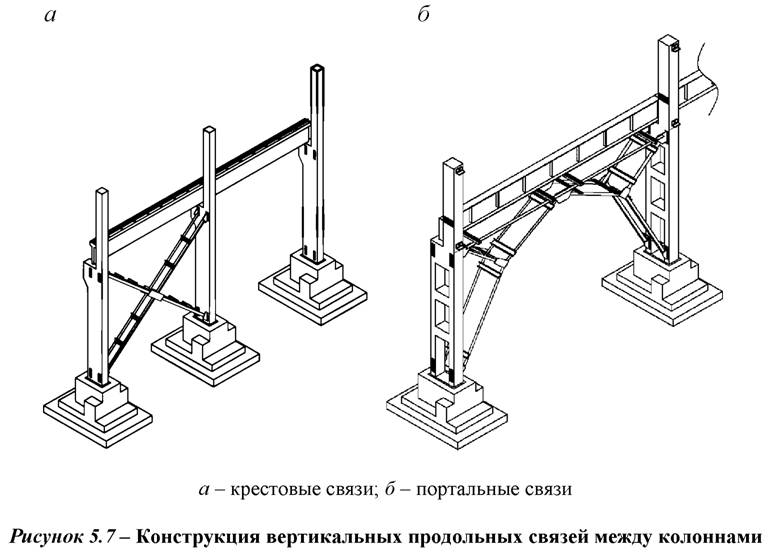 а

б

а – крестовые связи; б – портальные связи

Рисунок 5.7 – Конструкция вертикальных продольных связей между колоннами