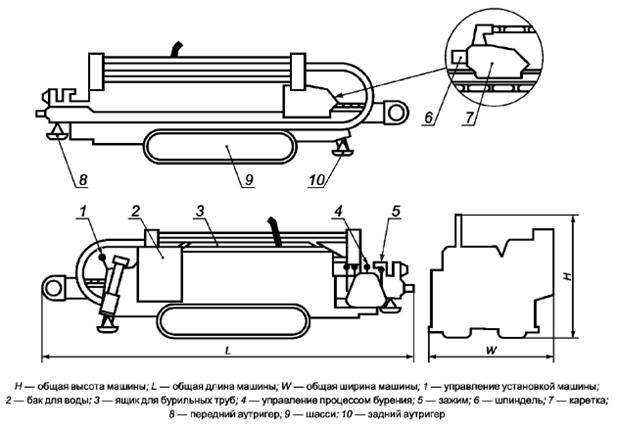 6
7
8
9
10
1
2
3
4
5
H
L
W

H — общая высота машины; L — общая длина машины; W — общая ширина машины; 1 — управление установкой машины; 2 — бак для воды; 3 — ящик для бурильных труб; 4 — управление процессом бурения; 5 — зажим; 6 — шпиндель; 7 — каретка; 8 — передний аутригер; 9 — шасси; 10 — задний аутригер