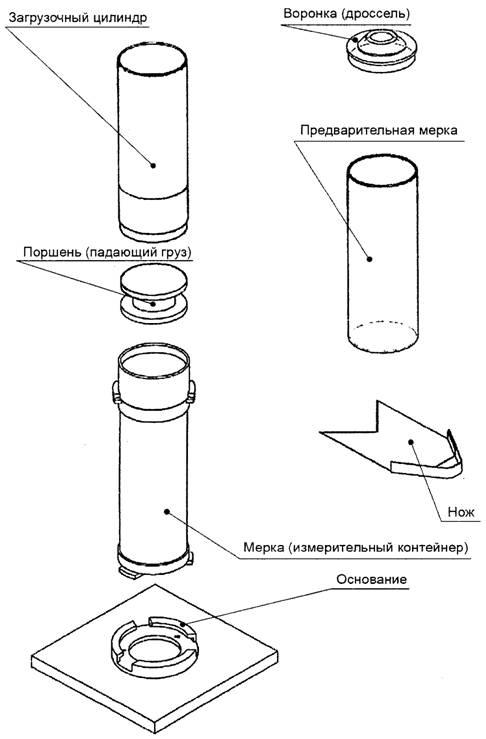 Загрузочный цилиндр

Воронка (дроссель)

Предварительная мерка

Поршень (падающий груз)

Нож

Мерка (измерительный контейнер)

Основание