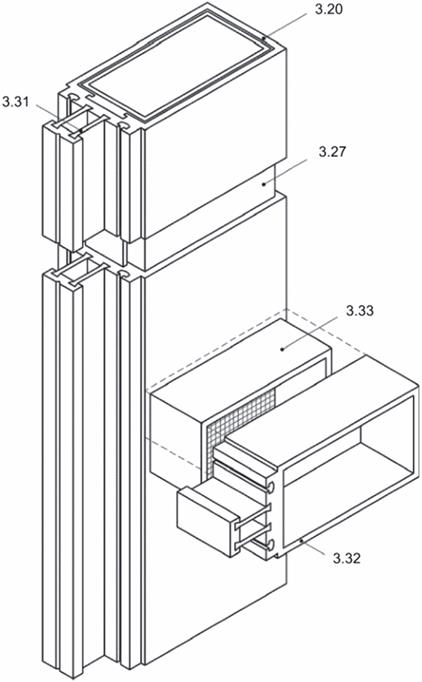 3.20

3.31

3.27

3.33

3.32