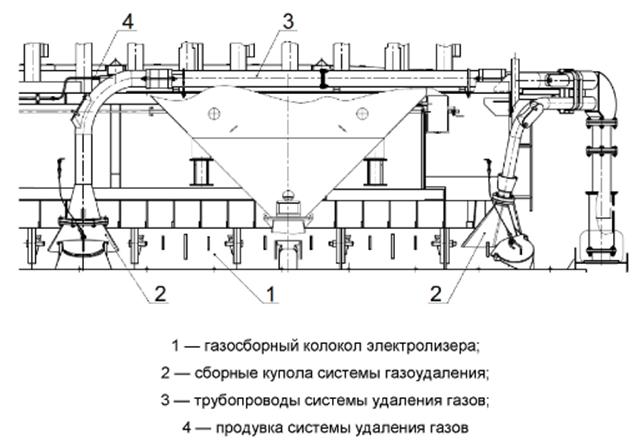 4
3
2
1
2

1 — газосборный колокол электролизера;
2 — сборные купола системы газоудаления;
3 — трубопроводы системы удаления газов;
4 — продувка системы удаления газов