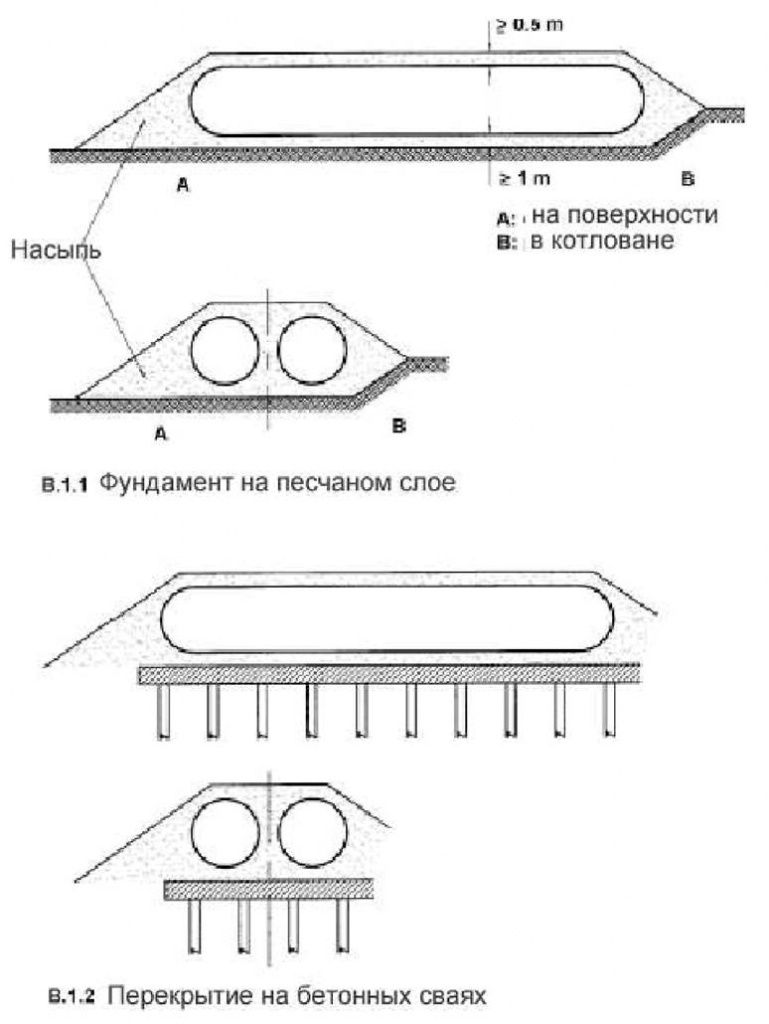 ≥ 0.5 m

A

≥ 1 m

B

A: на поверхности
B: в котловане

Насыпь

A

B

B.1.1 Фундамент на песчаном слое

B.1.2 Перекрытие на бетонных сваях