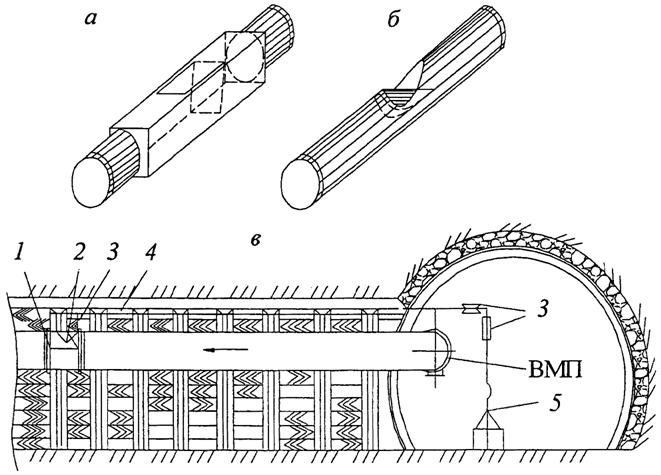 а

б

в

1 2 3 4

3

ВМП

5