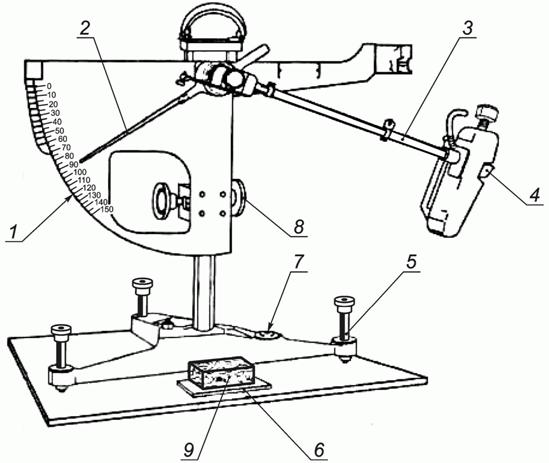 2
3
0
10
20
30
40
50
60
70
80
90
100
110
120
130
140
150
4
1
8
7
5
9
6