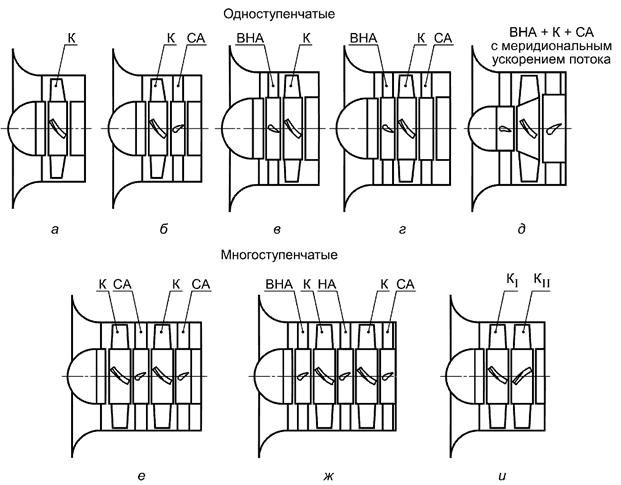 Одноступенчатые

К

К СА

ВНА К

ВНА К СА

ВНА + К + СА с меридиональным ускорением потока

а

б

в

г

д

Многоступенчатые

К СА К СА

ВНА К НА К СА

$К_I$ $К_{II}$

е

ж

и