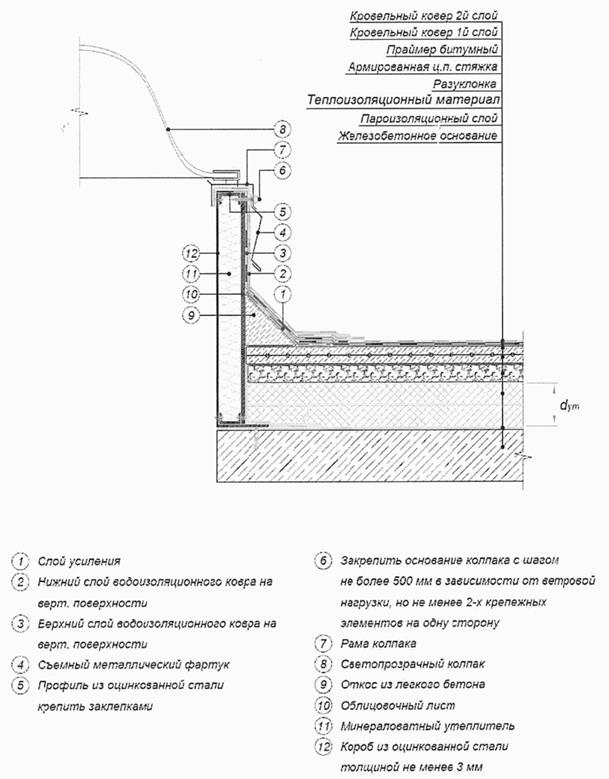 Кровельный ковер 2й слой
Кровельный ковер 1й слой
Праймер битумный
Армированная ц.п. стяжка
Разуклонка
Теплоизоляционный материал
Пароизоляционный слой
Железобетонное основание

8
7
6
5
4
3
2
1
12
11
10
9

$d_{ут}$

1 Слой усиления
2 Нижний слой водоизоляционного ковра на верт. поверхности
3 Верхний слой водоизоляционного ковра на верт. поверхности
4 Съемный металлический фартук
5 Профиль из оцинкованной стали крепить заклепками

6 Закрепить основание колпака с шагом не более 500 мм в зависимости от ветровой нагрузки, но не менее 2-х крепежных элементов на одну сторону
7 Рама колпака
8 Светопрозрачный колпак
9 Откос из легкого бетона
10 Облицовочный лист
11 Минераловатный утеплитель
12 Короб из оцинкованной стали толщиной не менее 3 мм