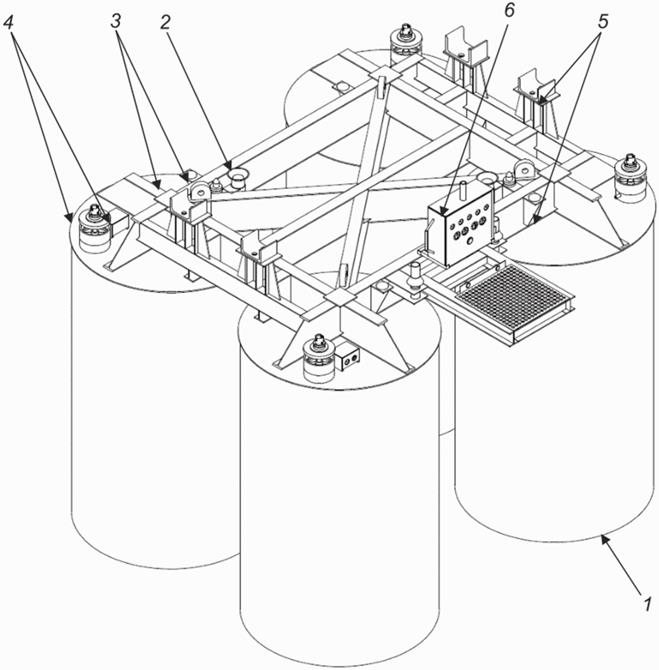 4
3
2
6
5
1