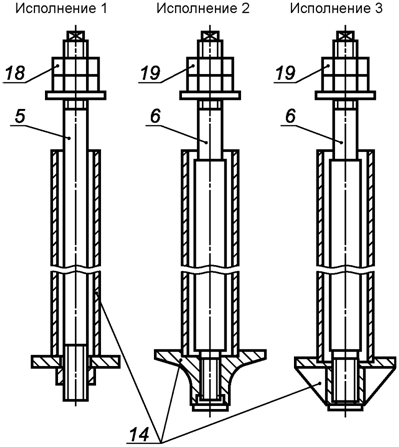 Исполнение 1
Исполнение 2
Исполнение 3

18
5
19
6
19
6
14