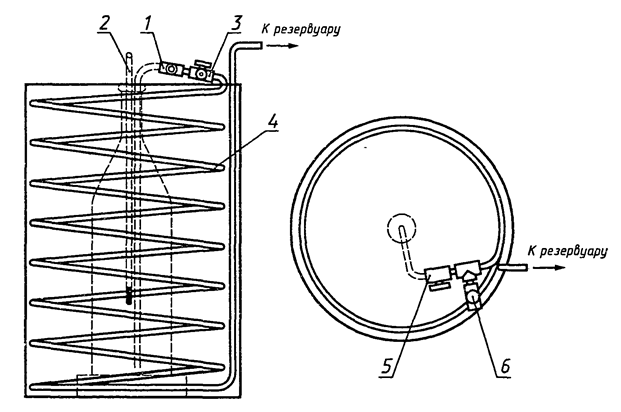 2
1
3
К резервуару
4
К резервуару
5
6