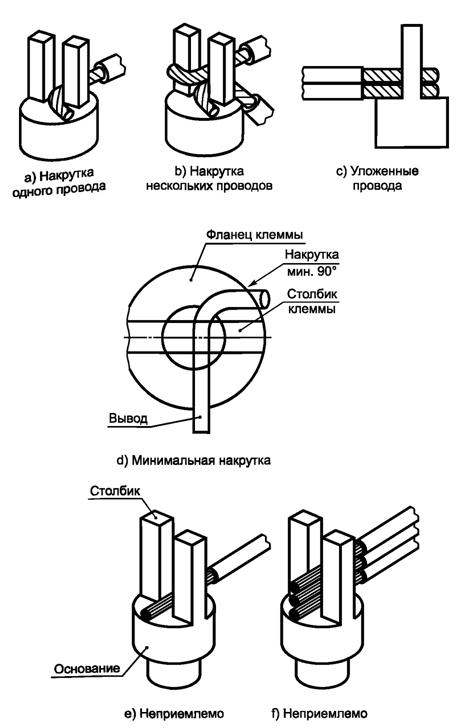 a) Накрутка одного провода

b) Накрутка нескольких проводов

c) Уложенные провода

Фланец клеммы

Накрутка мин. 90°

Столбик клеммы

Вывод

d) Минимальная накрутка

Столбик

Основание

e) Неприемлемо

f) Неприемлемо