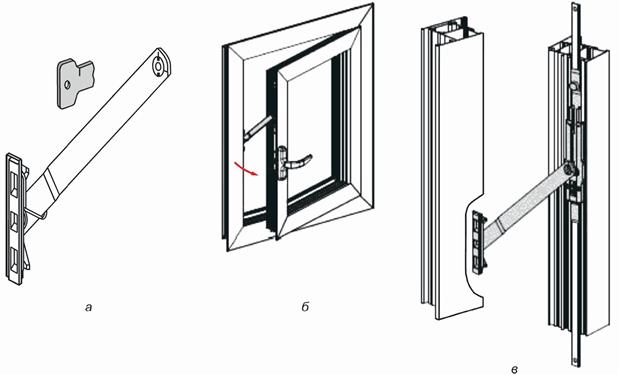 а

б

в