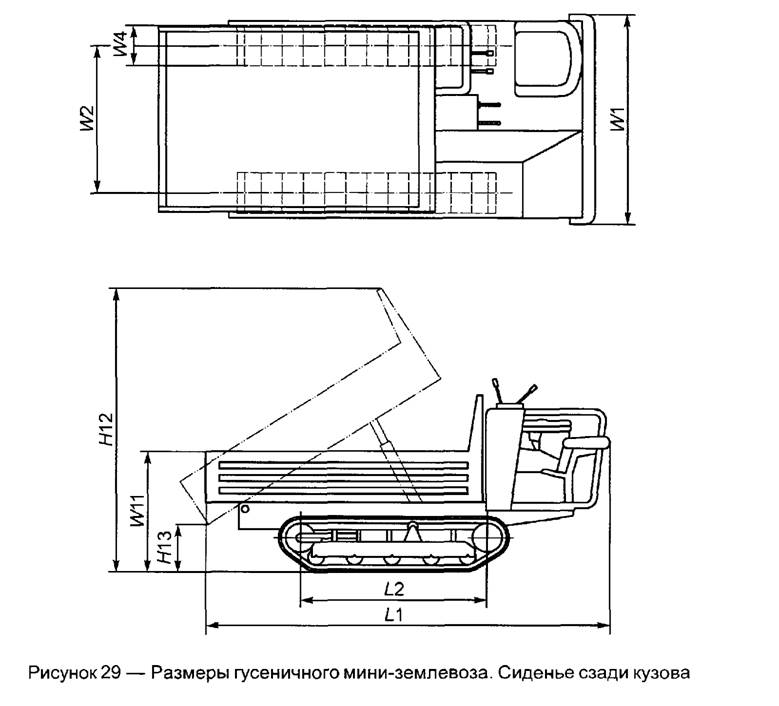 W4
W2
W1
H12
W11
H13
L2
L1

Рисунок 29 — Размеры гусеничного мини-землевоза. Сиденье сзади кузова