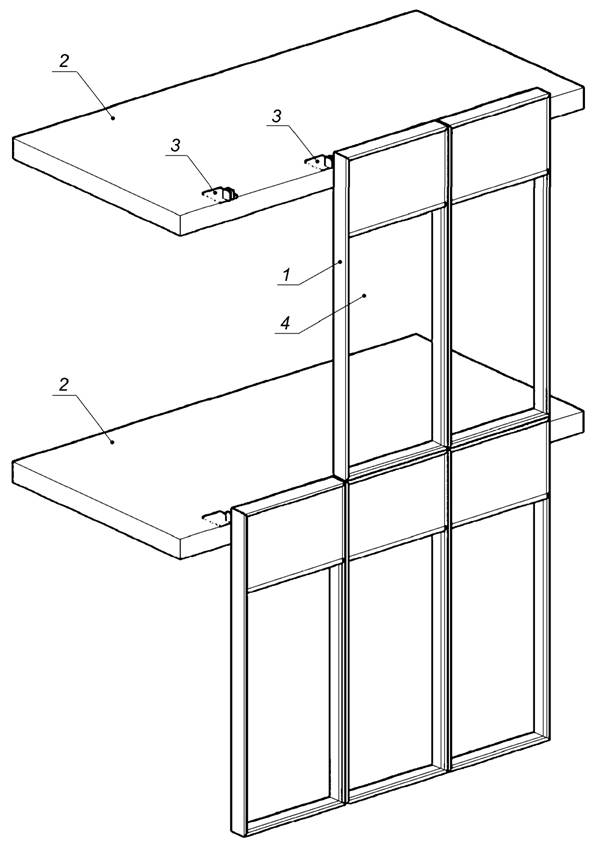 2
3
3
1
4
2