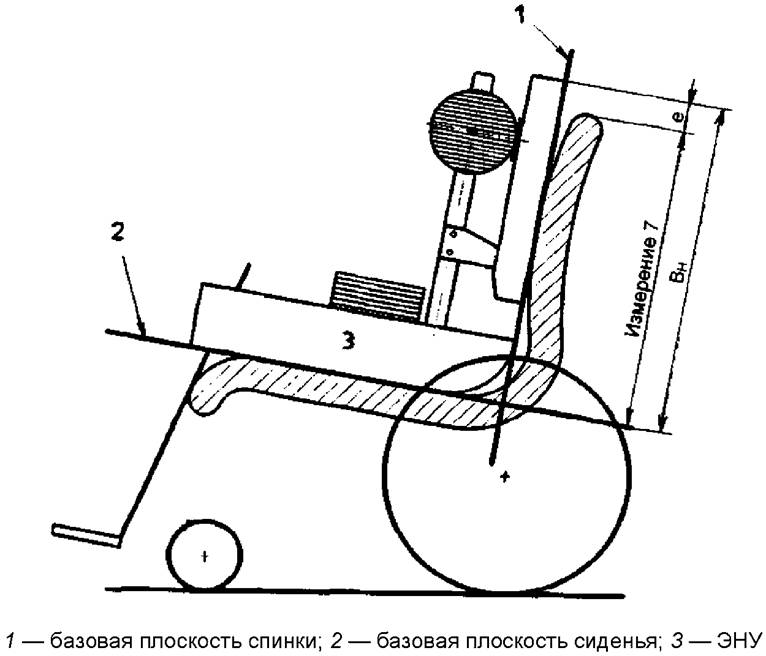 1

2

3

e

Измерение 7

$B_H$

1 — базовая плоскость спинки; 2 — базовая плоскость сиденья; 3 — ЭНУ