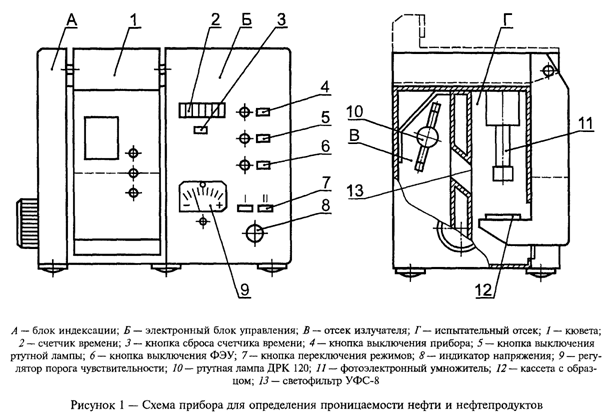 А
1
2
Б
3
4
5
6
7
8
9
I
II
−
+
Г
10
В
11
13
12

А — блок индексации; Б — электронный блок управления; В — отсек излучателя; Г — испытательный отсек; 1 — кювета; 2 — счетчик времени; 3 — кнопка сброса счетчика времени; 4 — кнопка выключения прибора; 5 — кнопка выключения ртутной лампы; 6 — кнопка выключения ФЭУ; 7 — кнопка переключения режимов; 8 — индикатор напряжения; 9 — регулятор порога чувствительности; 10 — ртутная лампа ДРК 120; 11 — фотоэлектронный умножитель; 12 — кассета с образцом; 13 — светофильтр УФС-8

Рисунок 1 — Схема прибора для определения проницаемости нефти и нефтепродуктов