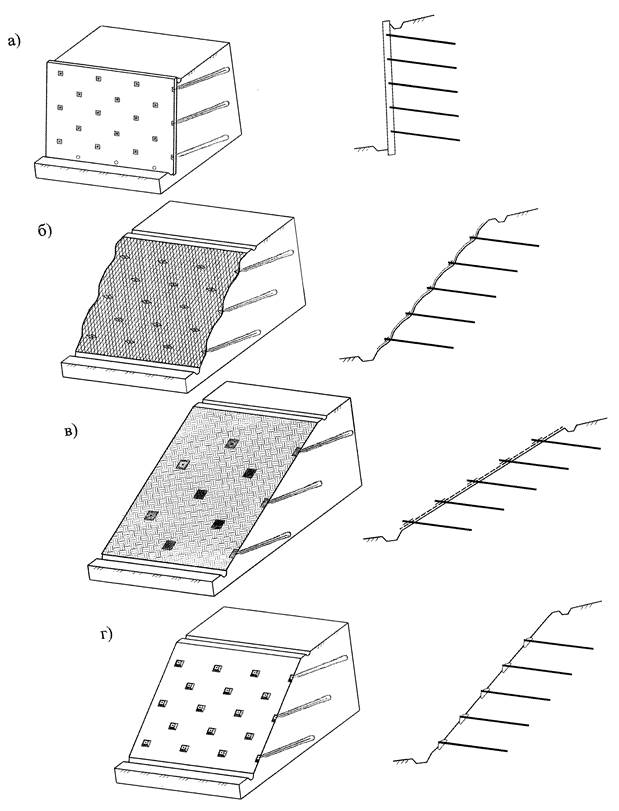 а)

б)

в)

г)