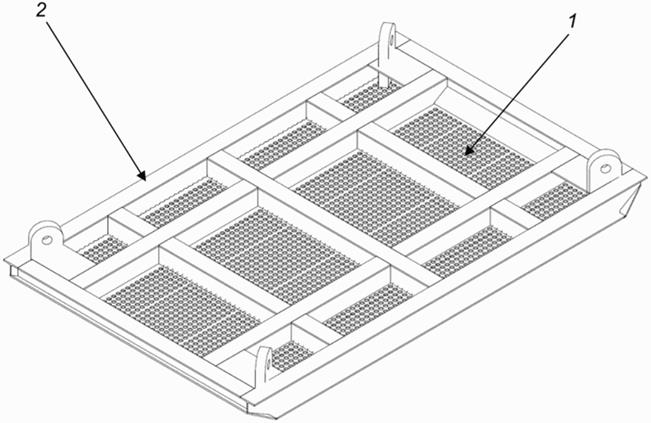 2

1