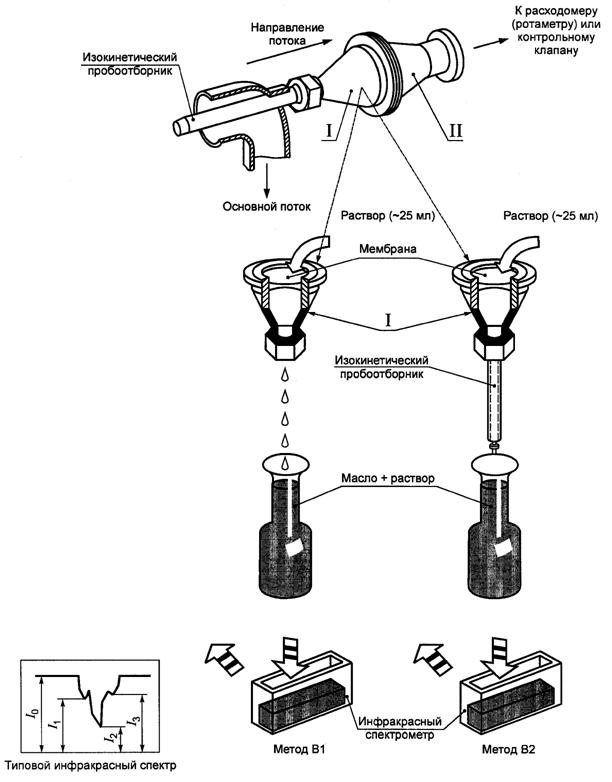 Направление потока

К расходомеру (ротаметру) или контрольному клапану

Изокинетический пробоотборник

I

II

Основной поток

Раствор (~25 мл)

Раствор (~25 мл)

Мембрана

I

Изокинетический пробоотборник

Масло + раствор

$I_0$

$I_1$

$I_2$

$I_3$

Типовой инфракрасный спектр

Инфракрасный спектрометр

Метод В1

Метод В2