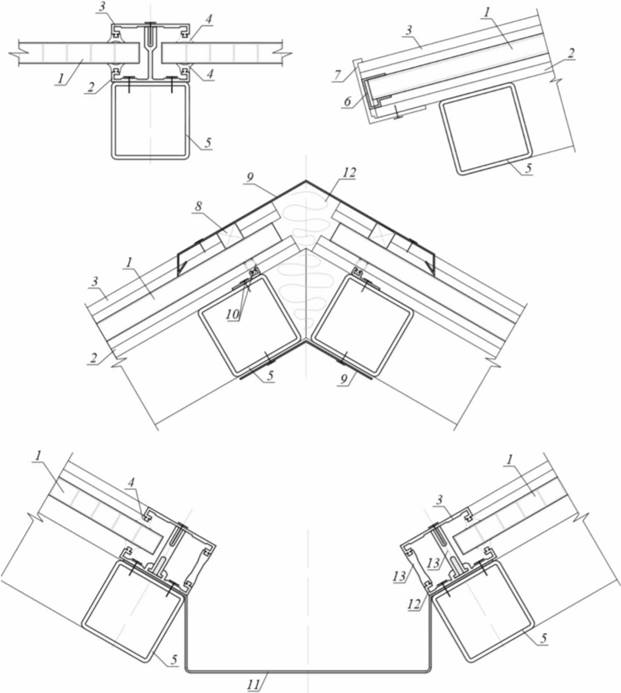 3
4
1
2
4
5
3
1
2
7
6
5
9
12
8
1
3
10
2
5
9
1
4
5
11
1
3
13
13
12
5