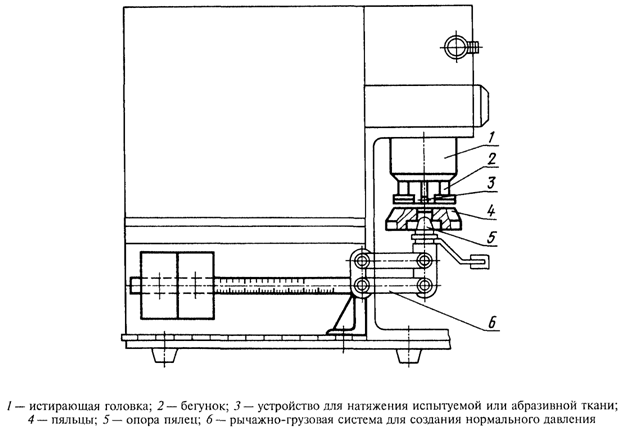 1
2
3
4
5
6

1 — истирающая головка; 2 — бегунок; 3 — устройство для натяжения испытуемой или абразивной ткани; 4 — пяльцы; 5 — опора пялец; 6 — рычажно-грузовая система для создания нормального давления