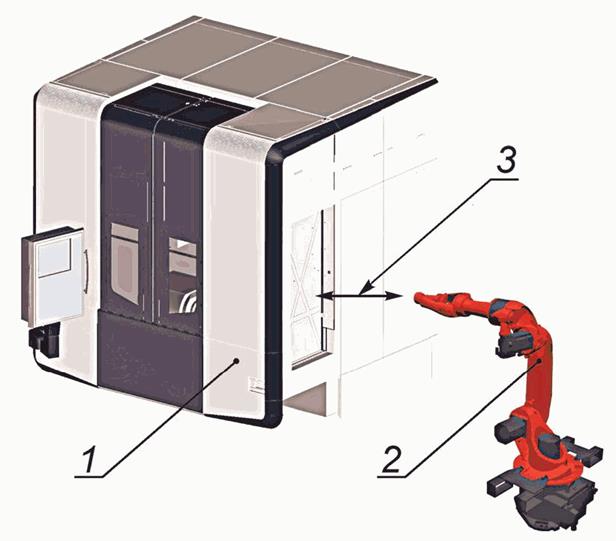 3

1

2