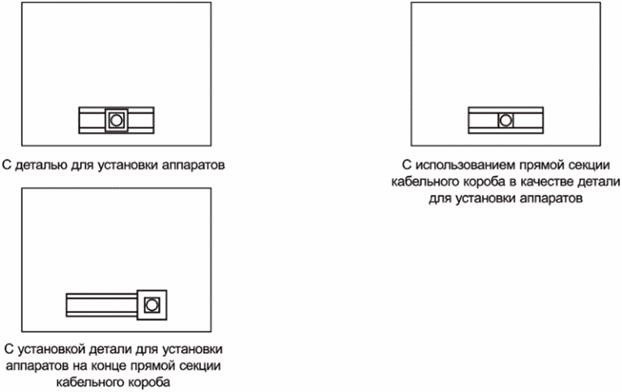 С деталью для установки аппаратов

С использованием прямой секции кабельного короба в качестве детали для установки аппаратов

С установкой детали для установки аппаратов на конце прямой секции кабельного короба