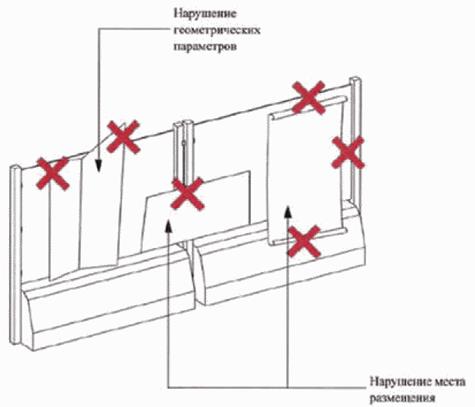 Нарушение геометрических параметров

Нарушение места размещения