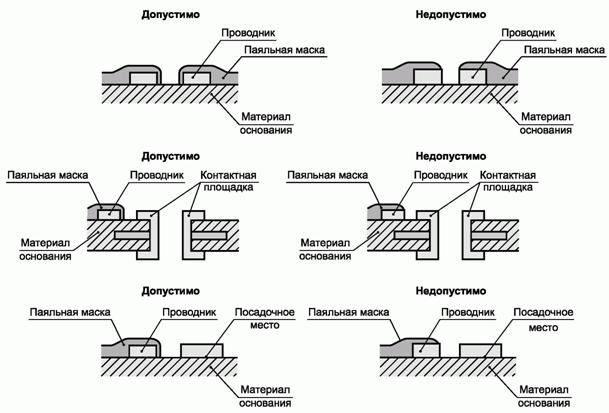 Допустимо

Проводник
Паяльная маска
Материал основания

Недопустимо

Проводник
Паяльная маска
Материал основания

Допустимо

Паяльная маска
Проводник
Контактная площадка
Материал основания

Недопустимо

Паяльная маска
Проводник
Контактная площадка
Материал основания

Допустимо

Паяльная маска
Проводник
Посадочное место
Материал основания

Недопустимо

Паяльная маска
Проводник
Посадочное место
Материал основания