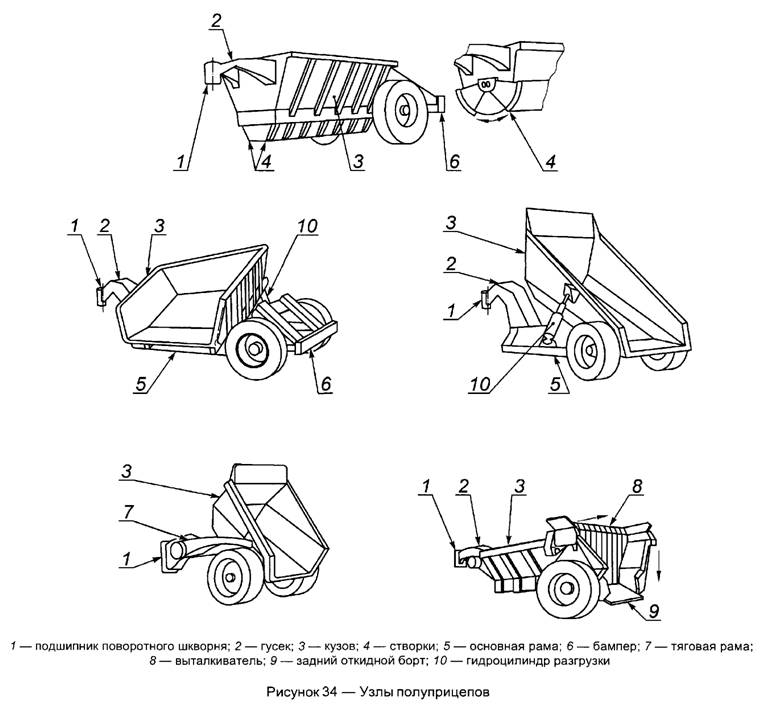 2
1
4
3
6
4

1
2
3
10
5
6

3
2
1
10
5

3
7
1

1
2
3
8
9

1 — подшипник поворотного шкворня; 2 — гусек; 3 — кузов; 4 — створки; 5 — основная рама; 6 — бампер; 7 — тяговая рама; 8 — выталкиватель; 9 — задний откидной борт; 10 — гидроцилиндр разгрузки

Рисунок 34 — Узлы полуприцепов