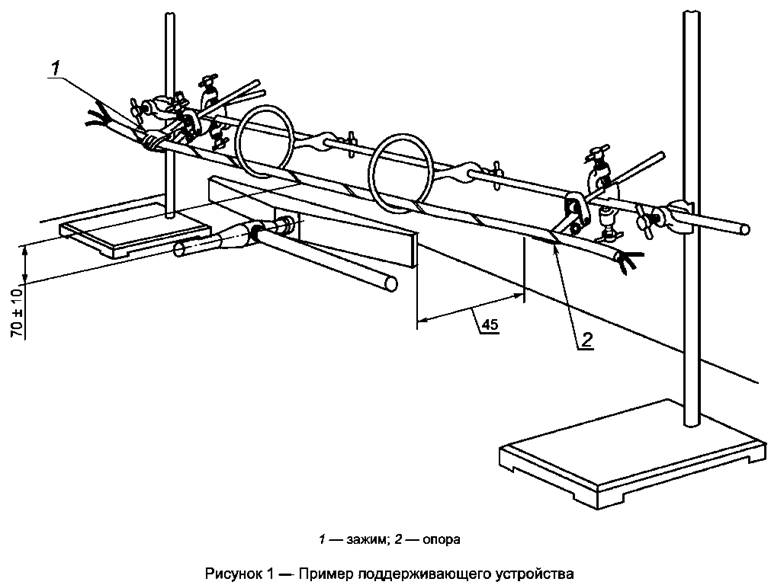 1

70 ± 10

45

2

1 — зажим; 2 — опора

Рисунок 1 — Пример поддерживающего устройства