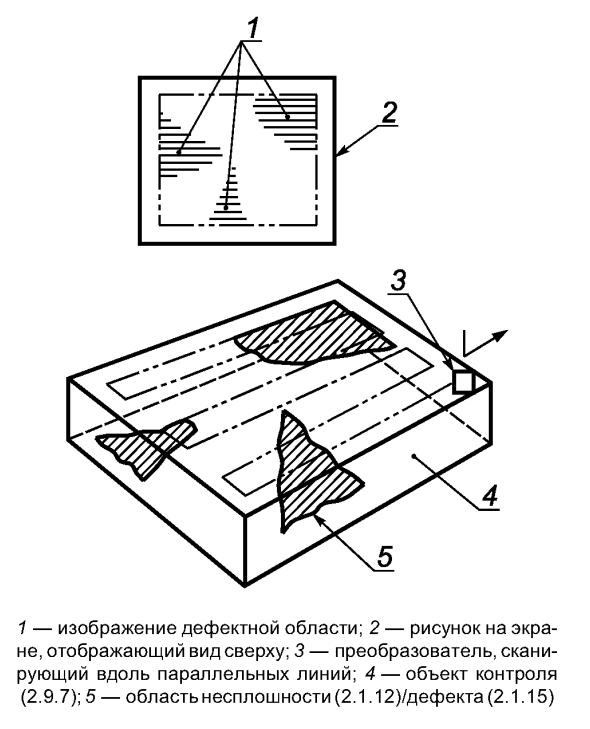 1

2

3

4

5

1 — изображение дефектной области; 2 — рисунок на экране, отображающий вид сверху; 3 — преобразователь, сканирующий вдоль параллельных линий; 4 — объект контроля (2.9.7); 5 — область несплошности (2.1.12)/дефекта (2.1.15)