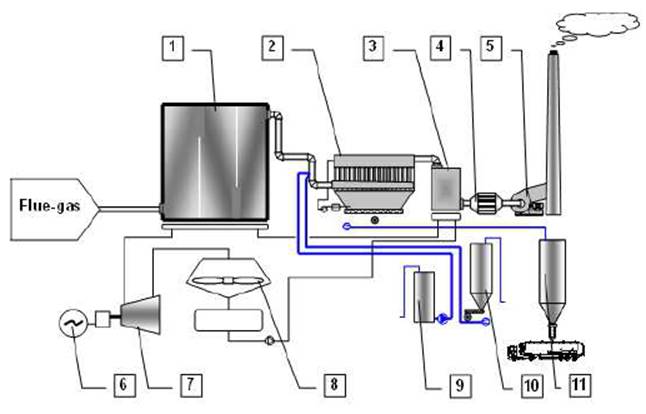 1
2
3
4
5
Flue-gas
6
7
8
9
10
11