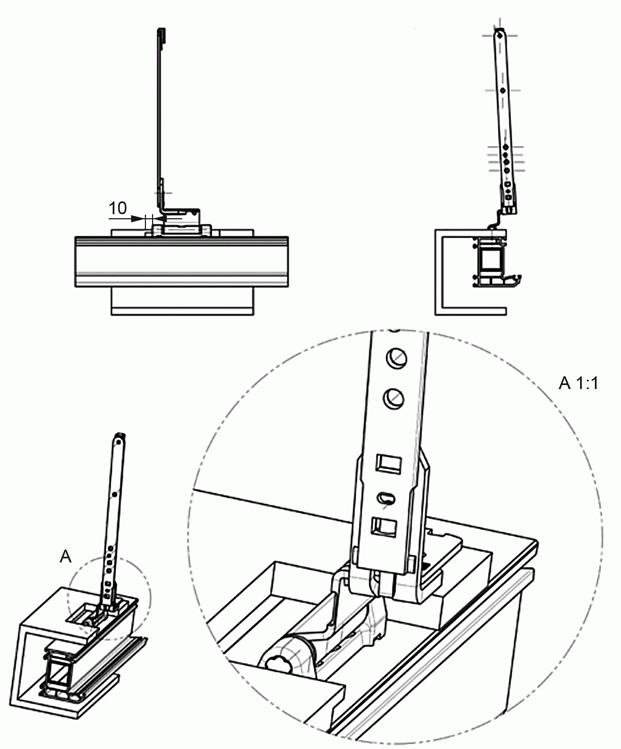 10

A 1:1

A