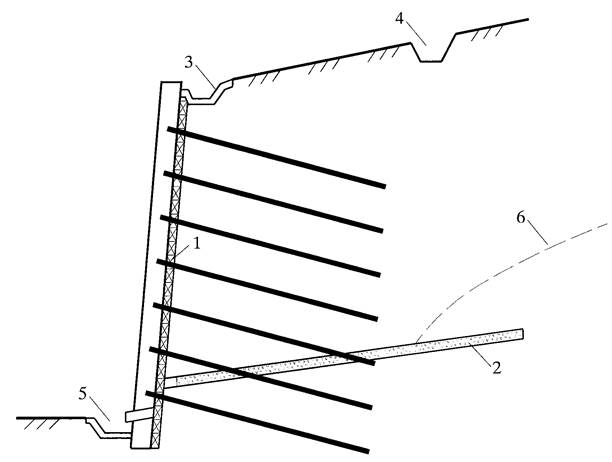 4
3
6
1
2
5