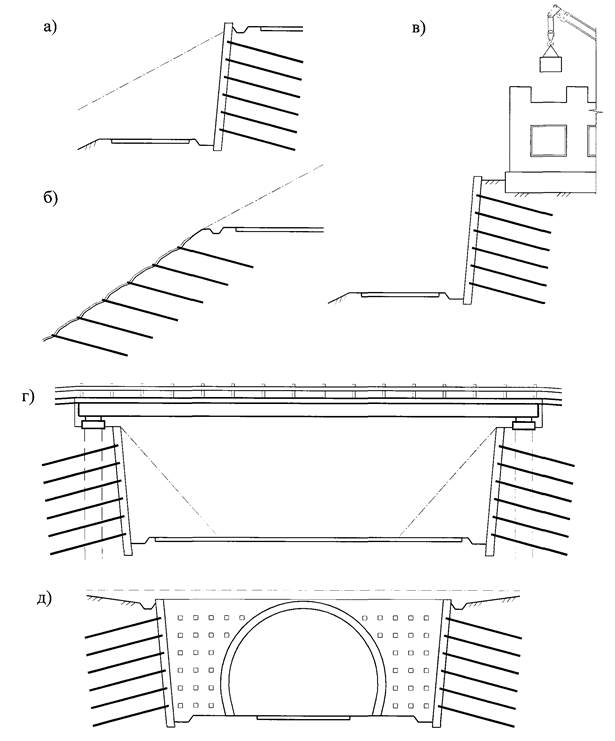 а)

в)

б)

г)

д)