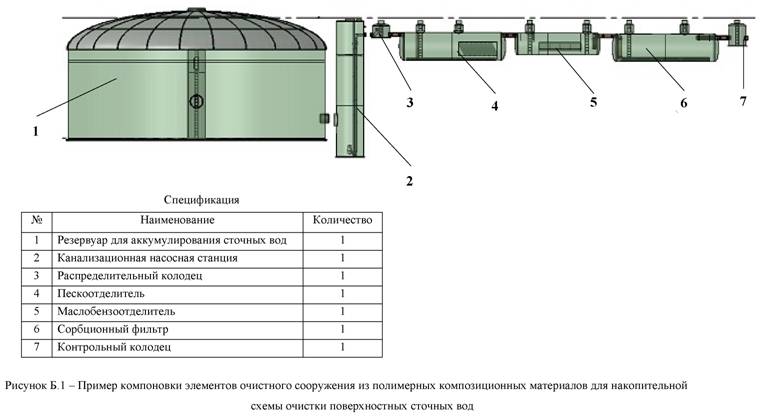 1

2

3

4

5

6

7

Спецификация

| № | Наименование | Количество |
|---|---|---|
| 1 | Резервуар для аккумулирования сточных вод | 1 |
| 2 | Канализационная насосная станция | 1 |
| 3 | Распределительный колодец | 1 |
| 4 | Пескоотделитель | 1 |
| 5 | Маслобензоотделитель | 1 |
| 6 | Сорбционный фильтр | 1 |
| 7 | Контрольный колодец | 1 |

Рисунок Б.1 – Пример компоновки элементов очистного сооружения из полимерных композиционных материалов для накопительной схемы очистки поверхностных сточных вод