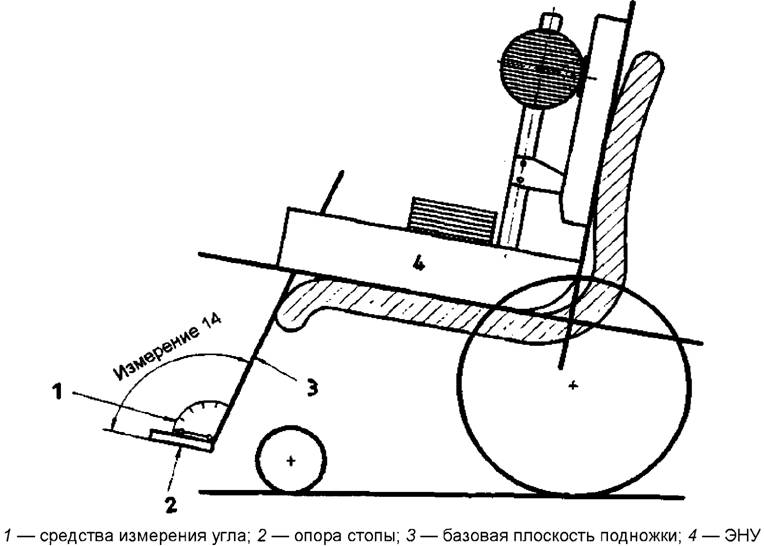 4

Измерение 14

1

3

2

1 — средства измерения угла; 2 — опора стопы; 3 — базовая плоскость подножки; 4 — ЭНУ