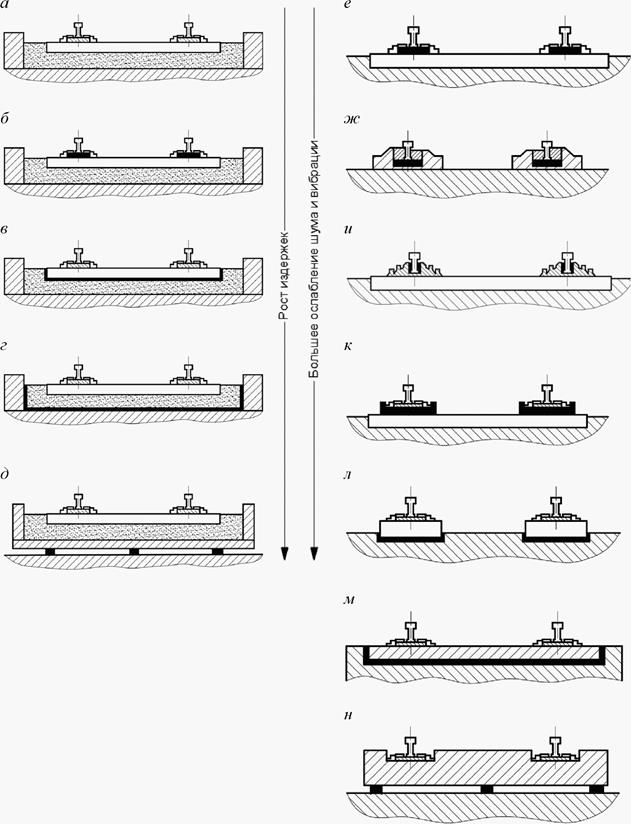 а

б

в

г

д

Рост издержек

Большее ослабление шума и вибрации

е

ж

и

к

л

м

н