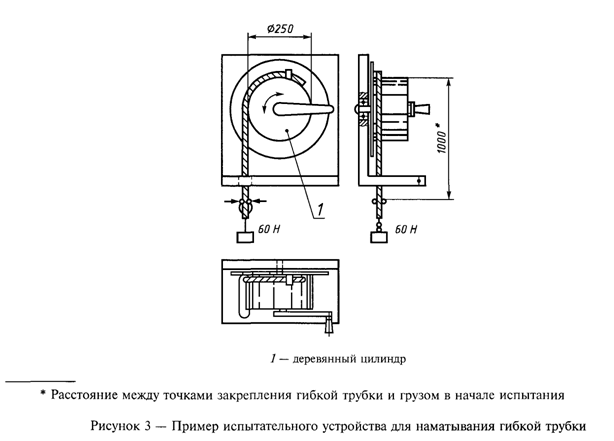 Ø250

1000 *

1

60 Н

60 Н

1 — деревянный цилиндр

* Расстояние между точками закрепления гибкой трубки и грузом в начале испытания

Рисунок 3 — Пример испытательного устройства для наматывания гибкой трубки