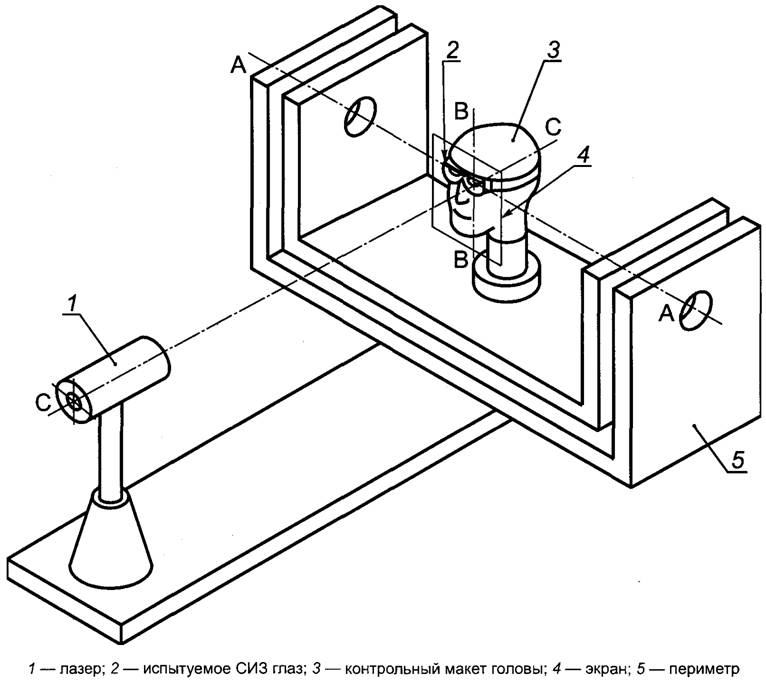 A
2
3
B
C
4
B
A
1
C
5

1 — лазер; 2 — испытуемое СИЗ глаз; 3 — контрольный макет головы; 4 — экран; 5 — периметр