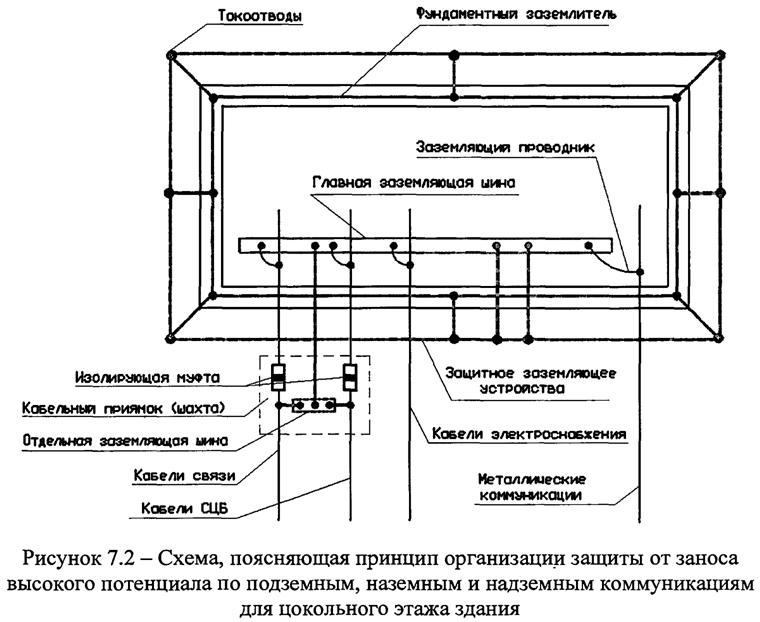 Токоотводы

Фундаментный заземлитель

Заземляющий проводник

Главная заземляющая шина

Изолирующая муфта

Кабельный приямок (шахта)

Отдельная заземляющая шина

Кабели связи

Кабели СЦБ

Защитное заземляющее устройства

Кабели электроснабжения

Металлические коммуникации

Рисунок 7.2 – Схема, поясняющая принцип организации защиты от заноса высокого потенциала по подземным, наземным и надземным коммуникациям для цокольного этажа здания