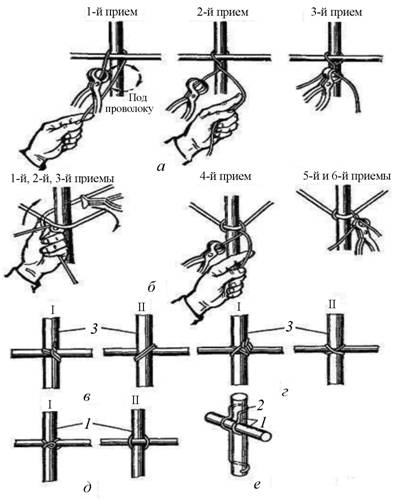 1-й прием

2-й прием

3-й прием

Под проволоку

а

1-й, 2-й, 3-й приемы

4-й прием

5-й и 6-й приемы

б

I

II

3

I

II

3

в

г

I

II

1

2

1

д

е