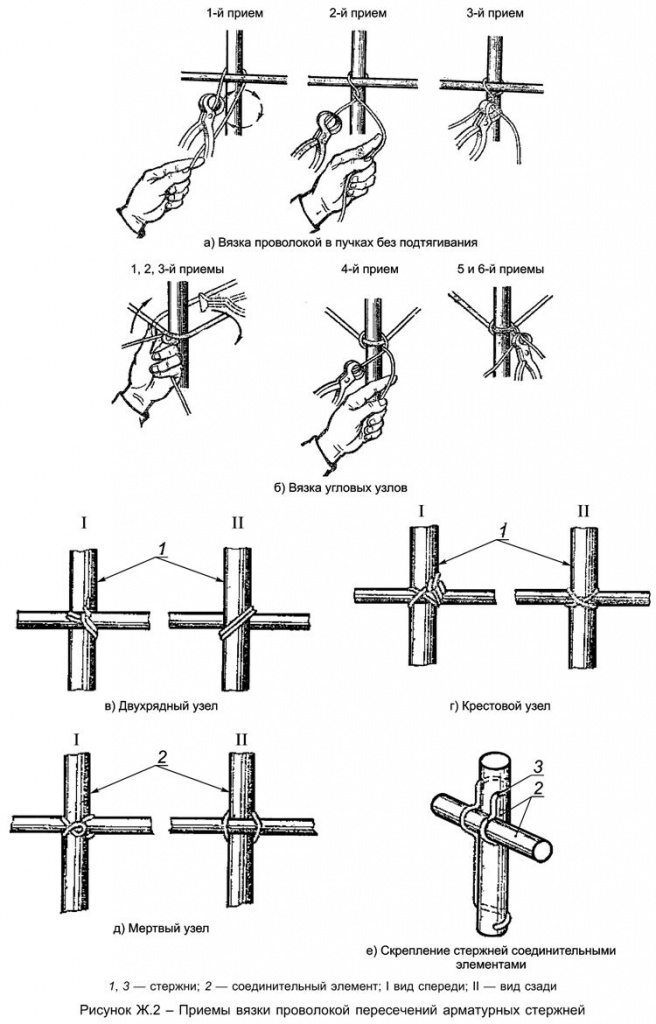 1-й прием

2-й прием

3-й прием

а) Вязка проволокой в пучках без подтягивания

1, 2, 3-й приемы

4-й прием

5 и 6-й приемы

б) Вязка угловых узлов

I

II

1

в) Двухрядный узел

I

II

1

г) Крестовой узел

I

II

2

д) Мертвый узел

3

2

е) Скрепление стержней соединительными элементами

1, 3 — стержни; 2 — соединительный элемент; I вид спереди; II — вид сзади

Рисунок Ж.2 – Приемы вязки проволокой пересечений арматурных стержней