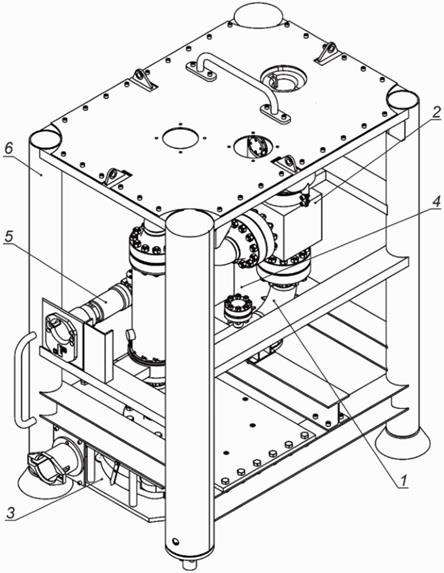 2
6
4
5
1
3