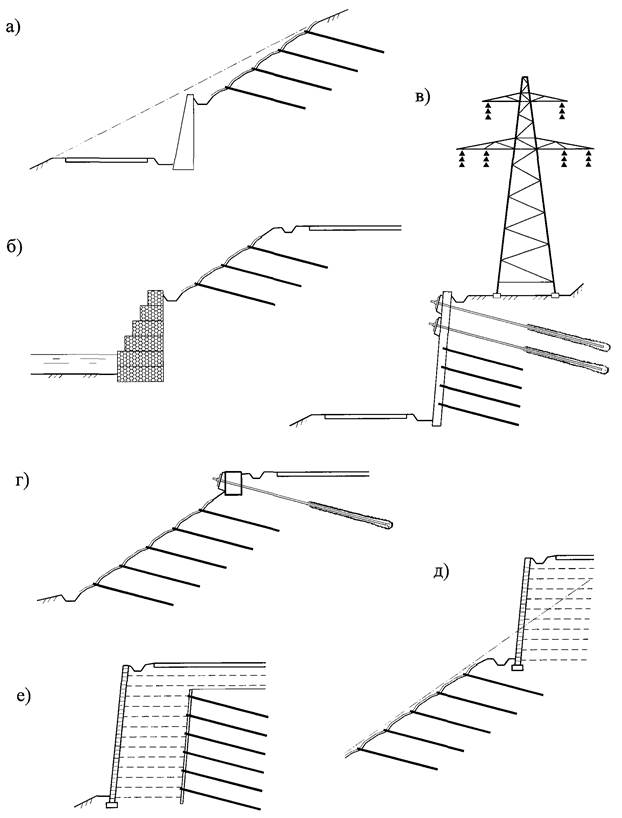 а)

в)

б)

г)

д)

е)