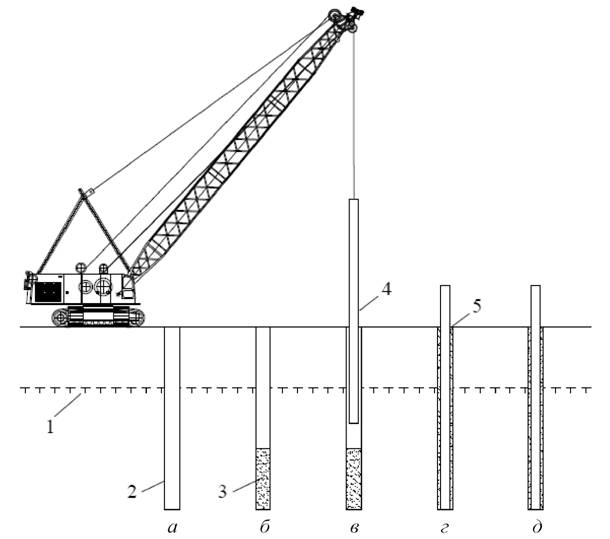 4
5
1
2
3
а
б
в
г
д