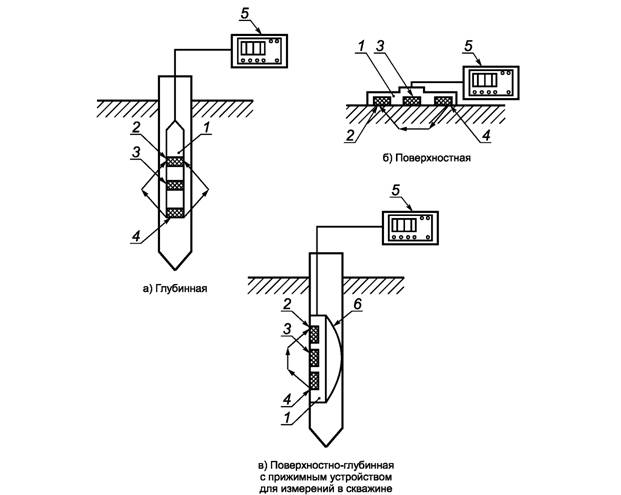 5
2
1
3
4
а) Глубинная

1
3
5
2
4
б) Поверхностная

5
2
6
3
4
1
в) Поверхностно-глубинная с прижимным устройством для измерений в скважине