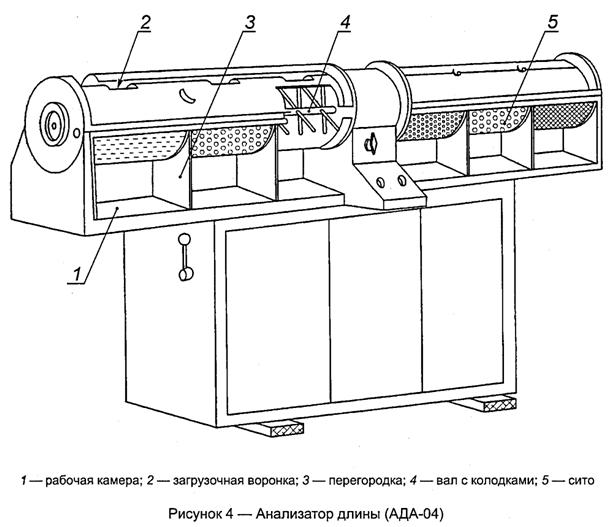 2
3
4
5
1

1 — рабочая камера; 2 — загрузочная воронка; 3 — перегородка; 4 — вал с колодками; 5 — сито

Рисунок 4 — Анализатор длины (АДА-04)