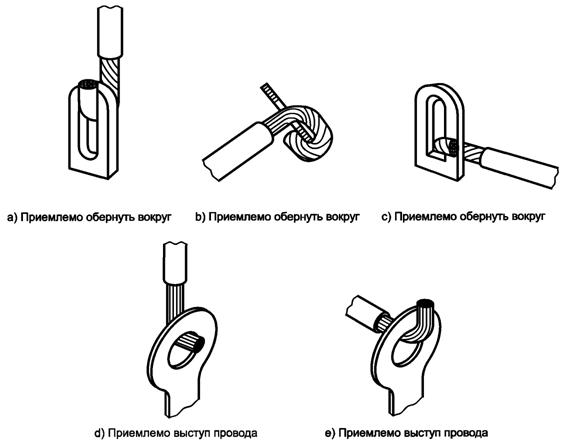 a) Приемлемо обернуть вокруг

b) Приемлемо обернуть вокруг

c) Приемлемо обернуть вокруг

d) Приемлемо выступ провода

e) Приемлемо выступ провода